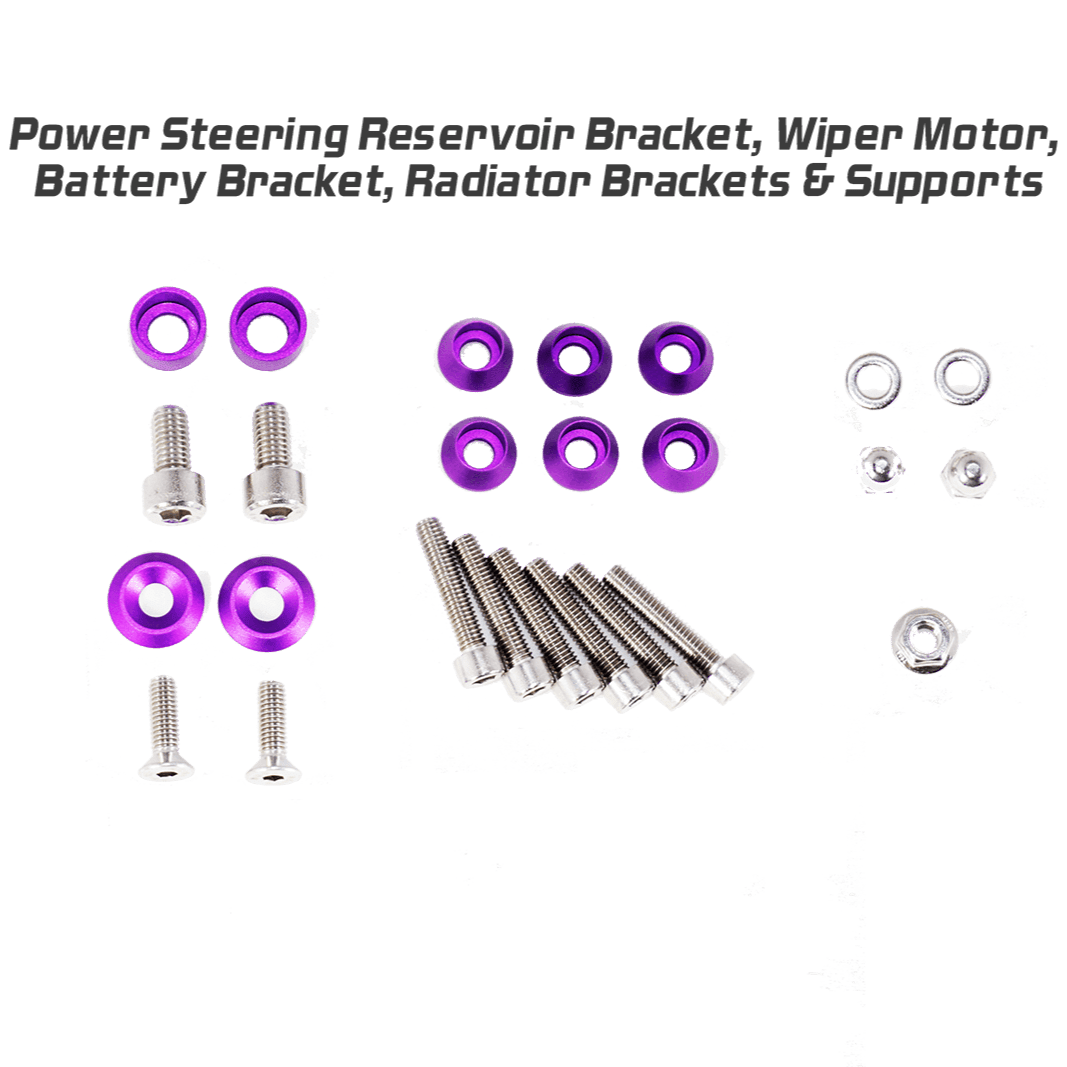 Power Steering Reservoir Bracket, Wiper Motor, Battery Bracket, Radiator Brackets & Supports